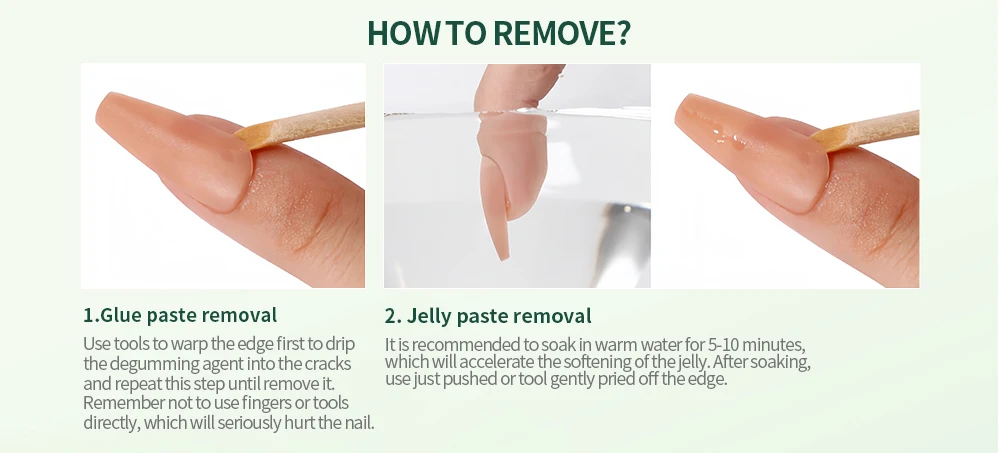 HOW TO REMOVE?

1.Glue paste removal

Use tools to warp the edge first to drip the degumming agent into the cracks and repeat this step until remove it. Remember not to use fingers or tools directly, which will seriously hurt the nail.

2. Jelly paste removal

It is recommended to soak in warm water for 5-10 minutes, which will accelerate the softening of the jelly. After soaking, use just pushed or tool gently pried off the edge.