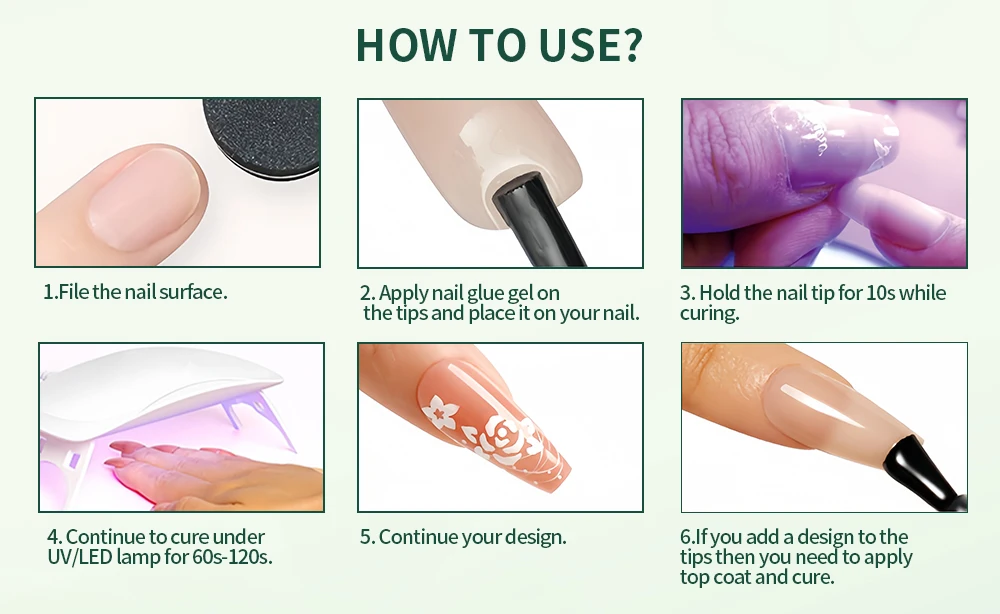 HOW TO USE?

1.File the nail surface.

2. Apply nail glue gel on the tips and place it on your nail.

3. Hold the nail tip for 10s while curing.

4. Continue to cure under UV/LED lamp for 60s-120s.

5. Continue your design.

6.If you add a design to the tips then you need to apply top coat and cure.